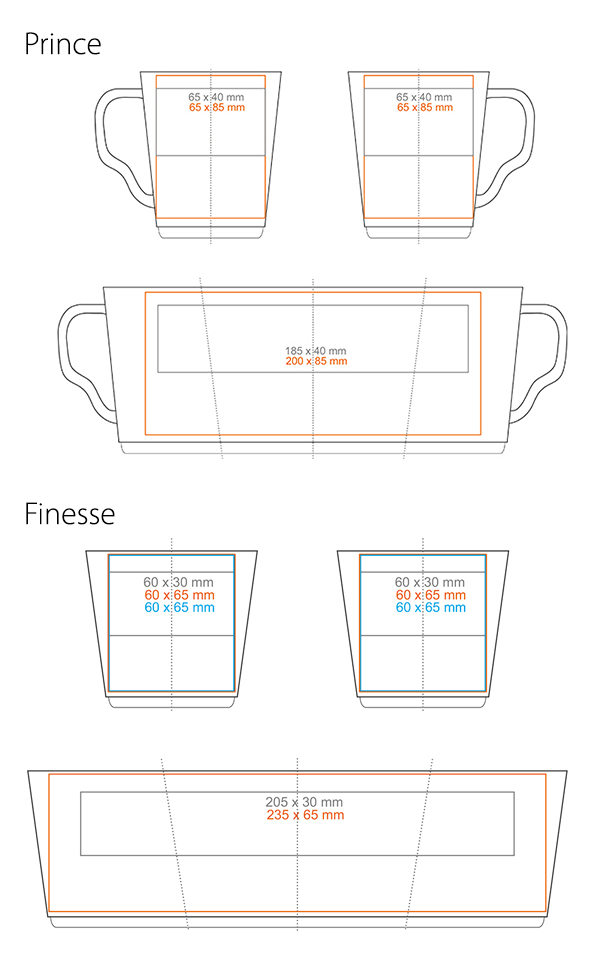 Prince

65 x 40 mm
65 x 85 mm

65 x 40 mm
65 x 85 mm

185 x 40 mm
200 x 85 mm

Finesse

60 x 30 mm
60 x 65 mm
60 x 65 mm

60 x 30 mm
60 x 65 mm
60 x 65 mm

205 x 30 mm
235 x 65 mm